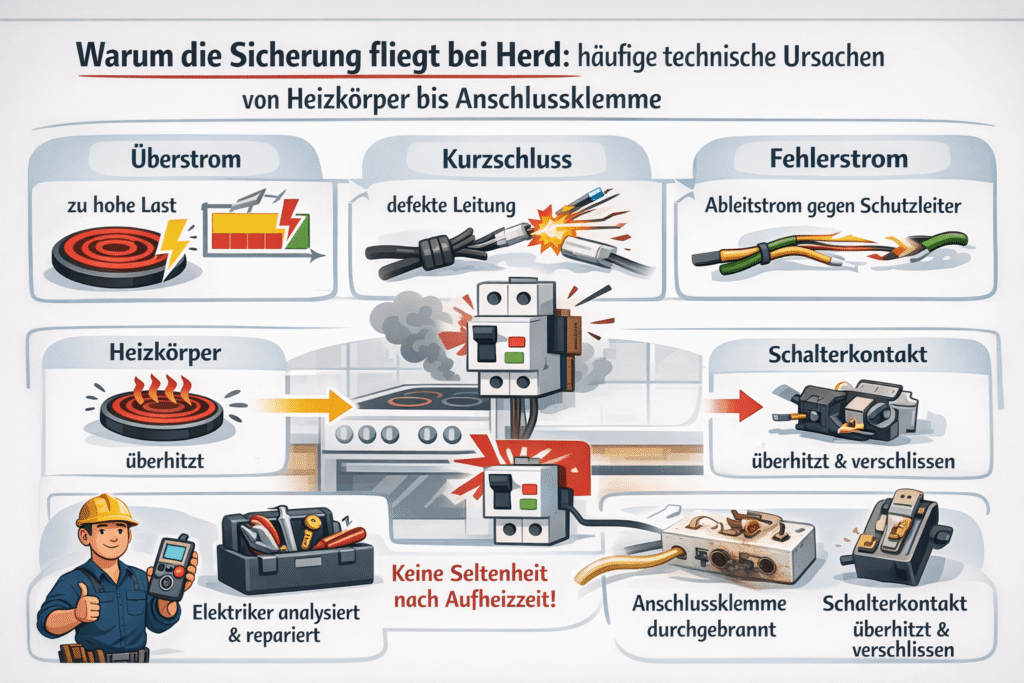 Warum die Sicherung fliegt bei Herd: häufige technische Ursachen von Heizkörper bis Anschlussklemme

Überstrom

zu hohe Last

Kurzschluss

defekte Leitung

Fehlerstrom

Ableitstrom gegen Schutzleiter

Heizkörper

überhitzt

Schalterkontakt

überhitzt & verschlissen

Elektriker analysiert & repariert

Keine Seltenheit nach Aufheizzeit!

Anschlussklemme durchgebrannt

Schalterkontakt überhitzt & verschlissen